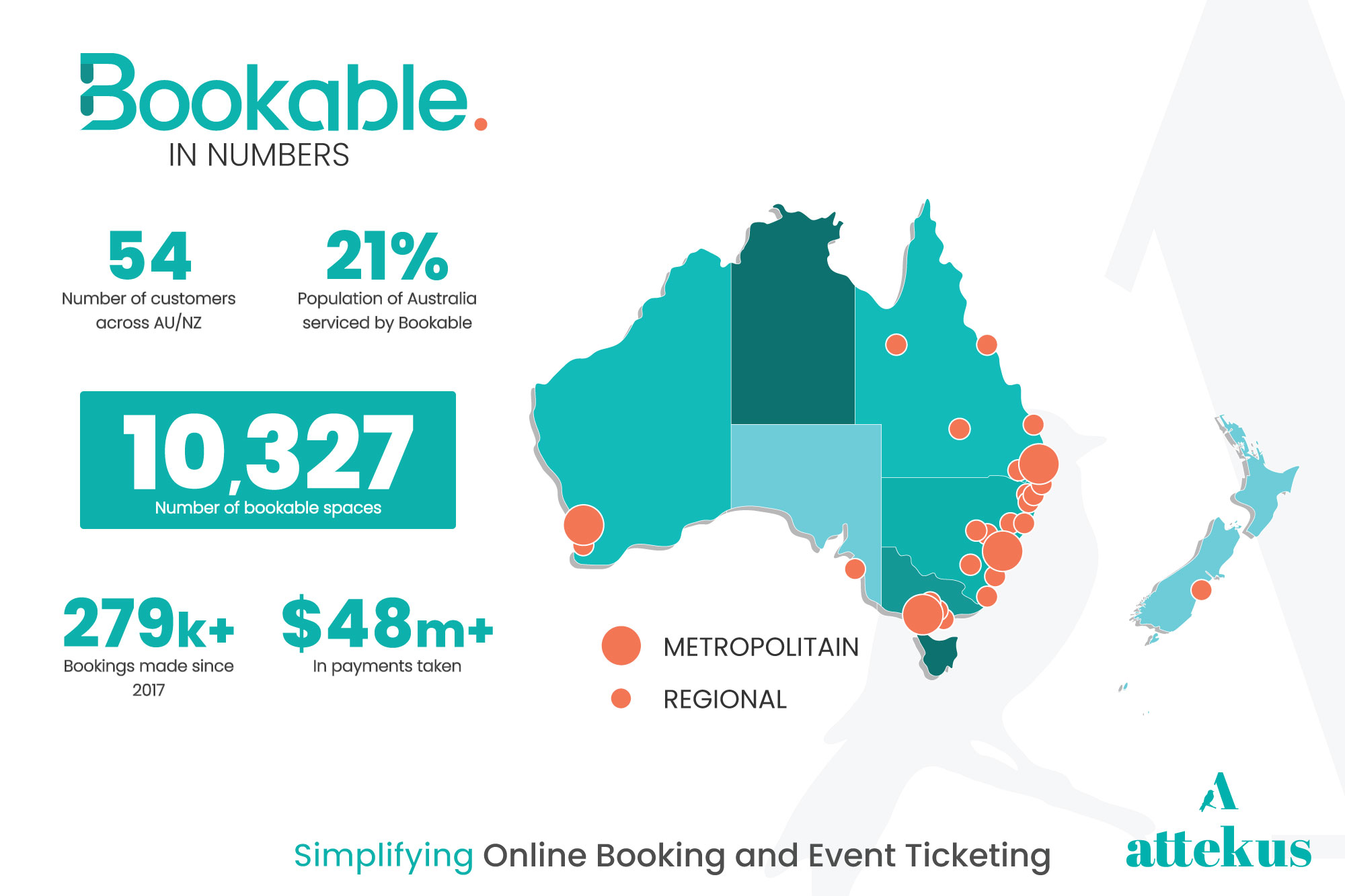 Bookable.
IN NUMBERS

54
Number of customers across AU/NZ

21%
Population of Australia serviced by Bookable

10,327
Number of bookable spaces

279k+
Bookings made since 2017

$48m+
In payments taken

METROPOLITAIN

REGIONAL

Simplifying Online Booking and Event Ticketing

A
attekus