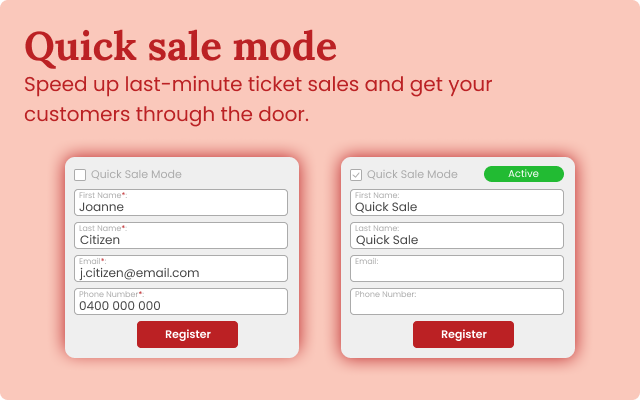 Quick sale mode

Speed up last-minute ticket sales and get your customers through the door.

Quick Sale Mode

First Name*:
Joanne

Last Name*:
Citizen

Email*:
j.citizen@email.com

Phone Number*:
0400 000 000

Register

Quick Sale Mode
Active

First Name:
Quick Sale

Last Name:
Quick Sale

Email:

Phone Number:

Register